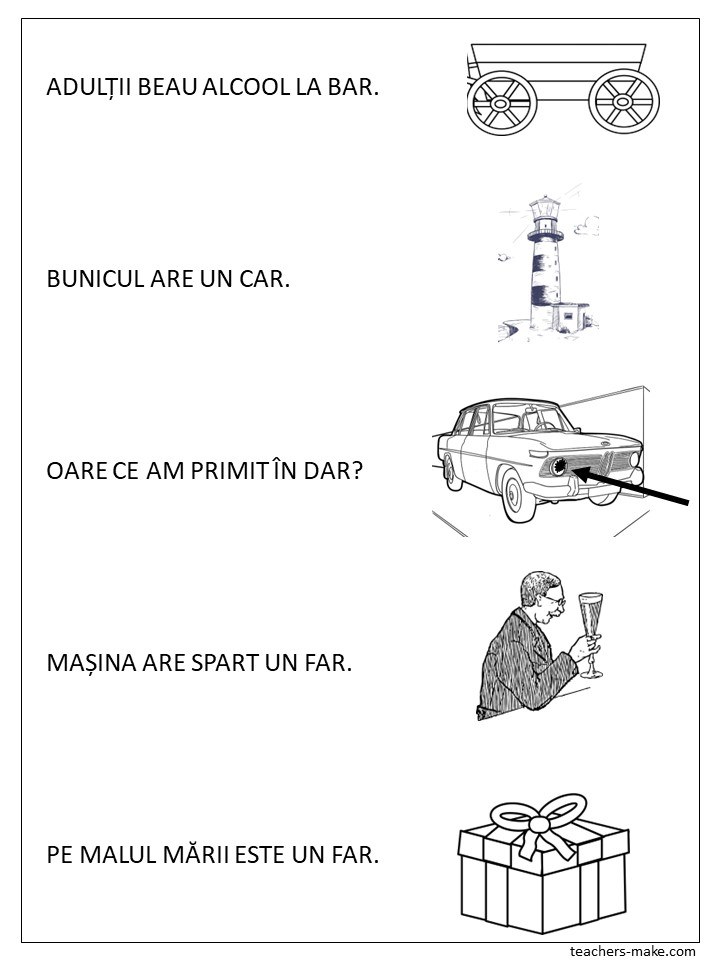 ADULȚII BEAU ALCOOL LA BAR.

BUNICUL ARE UN CAR.

OARE CE AM PRIMIT ÎN DAR?

MAȘINA ARE SPART UN FAR.

PE MALUL MĂRII ESTE UN FAR.

teachers-make.com