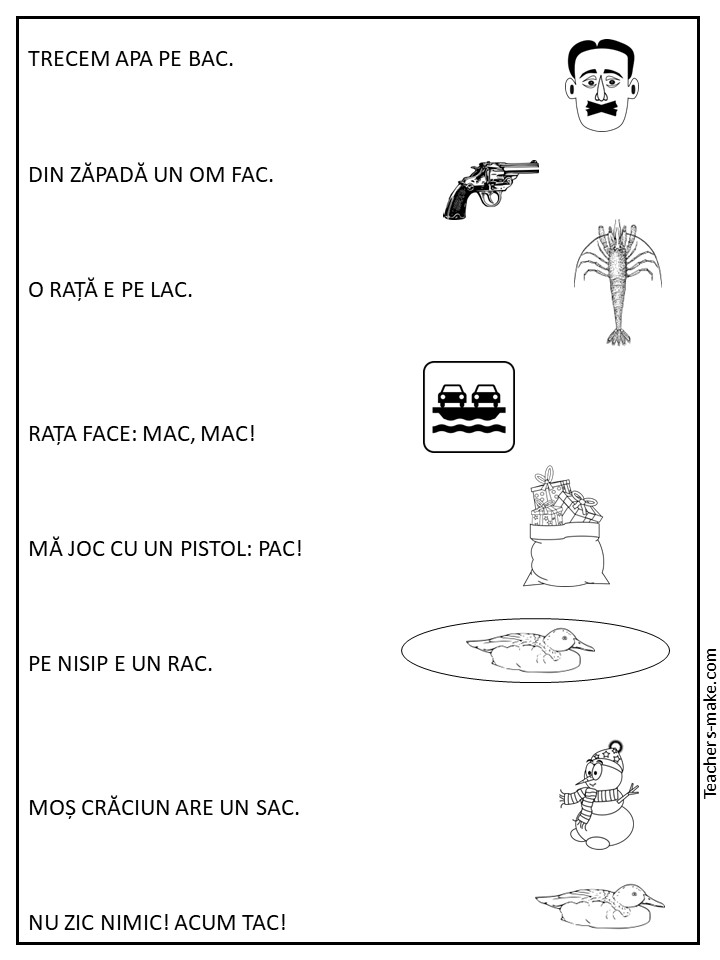 TRECEM APA PE BAC.

DIN ZĂPADĂ UN OM FAC.

O RAȚĂ E PE LAC.

RAȚA FACE: MAC, MAC!

MĂ JOC CU UN PISTOL: PAC!

PE NISIP E UN RAC.

MOȘ CRĂCIUN ARE UN SAC.

NU ZIC NIMIC! ACUM TAC!

Teachers-make.com