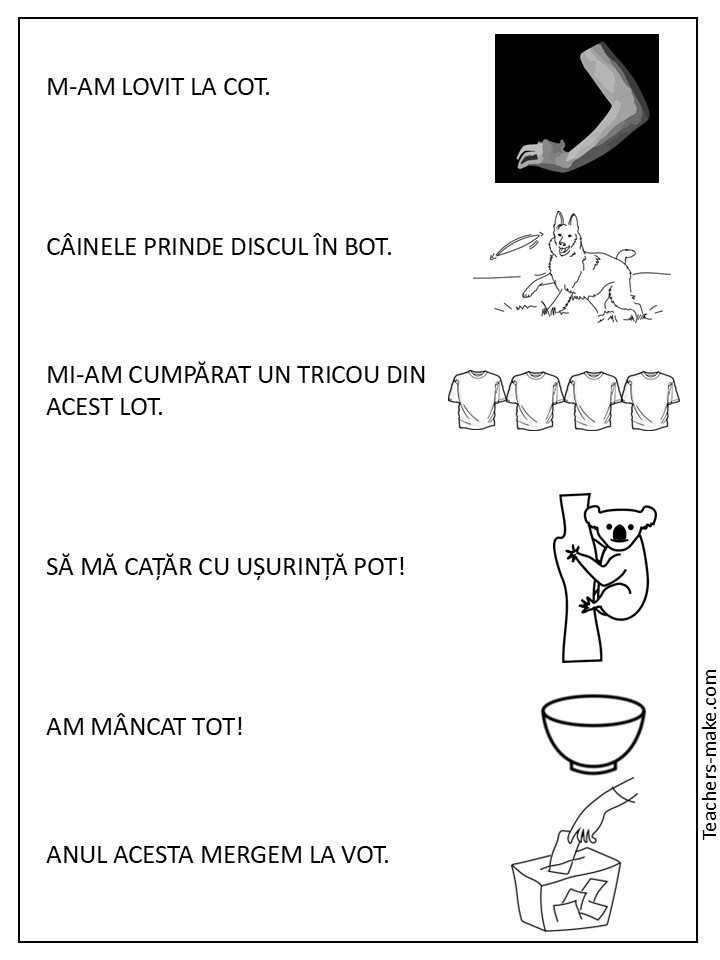 M-AM LOVIT LA COT.

CÂINELE PRINDE DISCUL ÎN BOT.

MI-AM CUMPĂRAT UN TRICOU DIN ACEST LOT.

SĂ MĂ CAȚĂR CU UȘURINȚĂ POT!

AM MÂNCAT TOT!

ANUL ACESTA MERGEM LA VOT.

Teachers-make.com