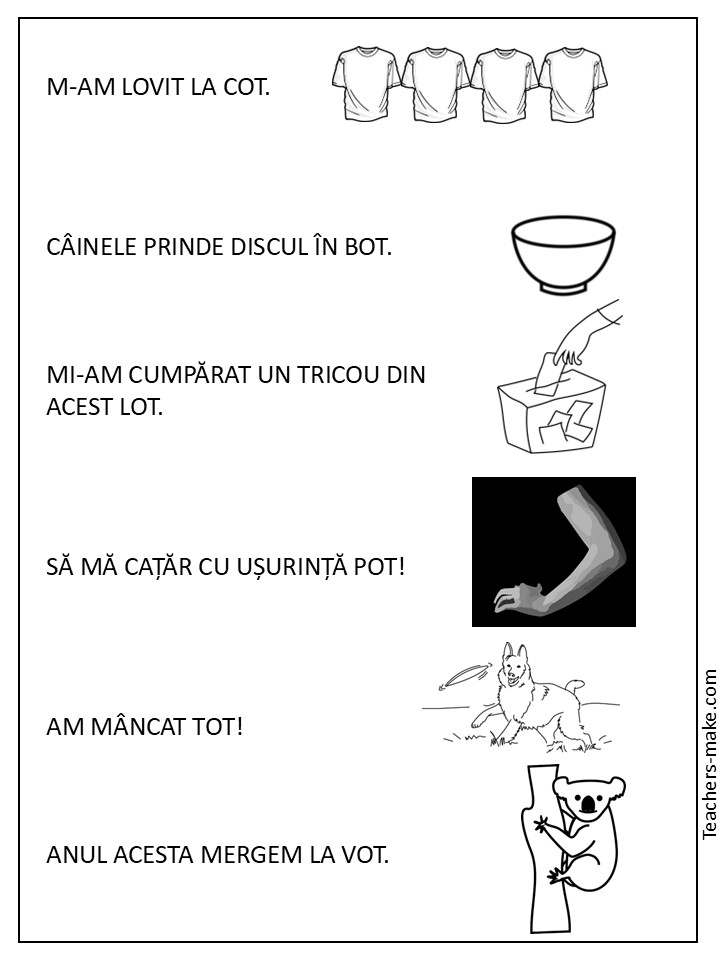 M-AM LOVIT LA COT.

CÂINELE PRINDE DISCUL ÎN BOT.

MI-AM CUMPĂRAT UN TRICOU DIN ACEST LOT.

SĂ MĂ CAȚĂR CU UȘURINȚĂ POT!

AM MÂNCAT TOT!

ANUL ACESTA MERGEM LA VOT.

Teachers-make.com